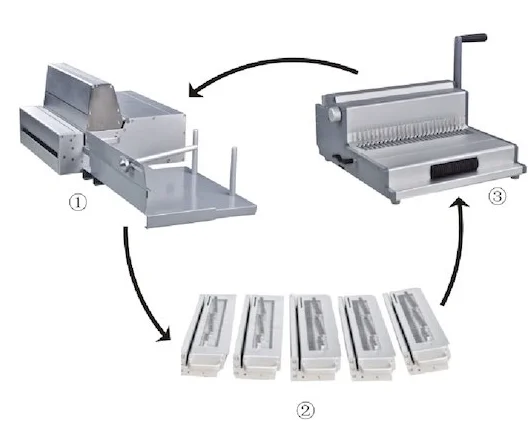 ①
③
②